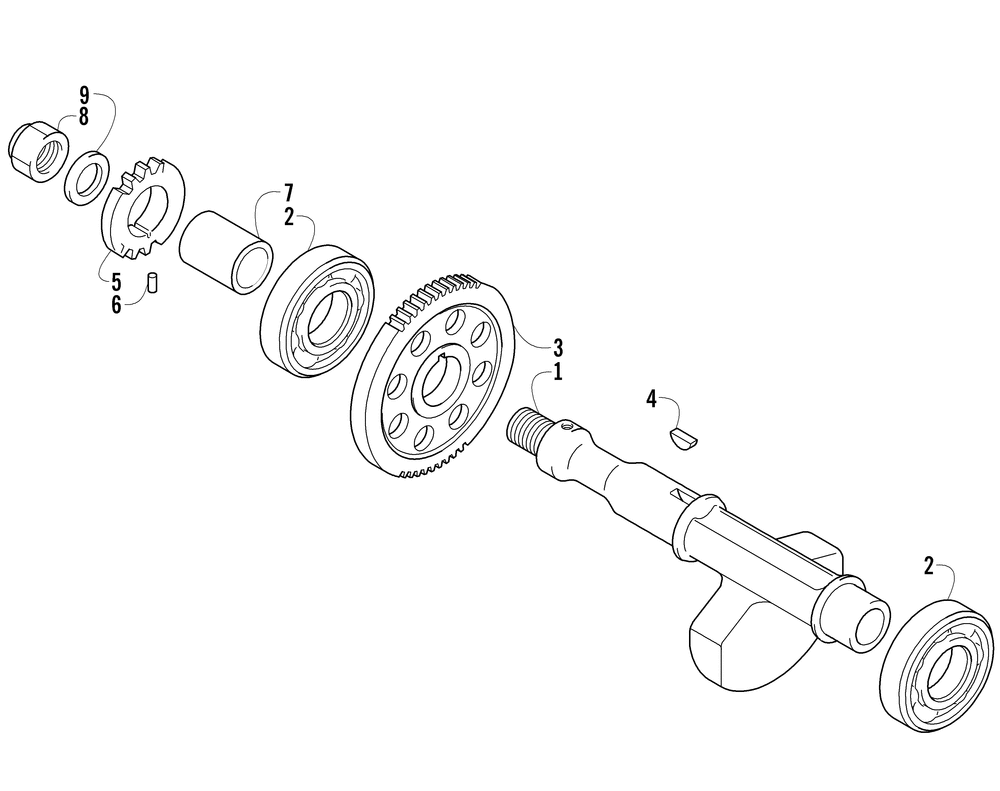 9
8
7
2
5
6
3
1
4
2